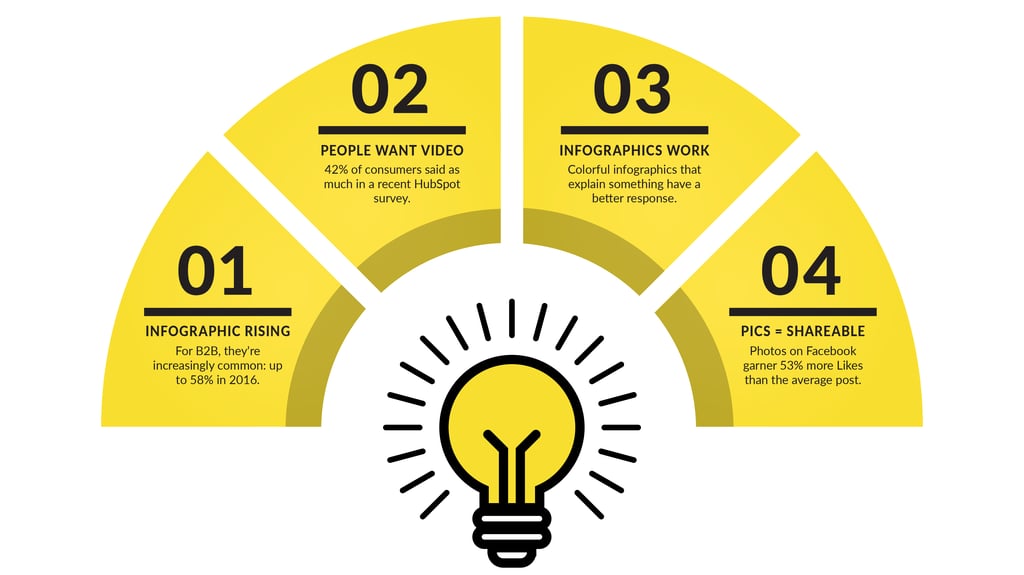 01

INFOGRAPHIC RISING

For B2B, they're increasingly common: up to 58% in 2016.

02

PEOPLE WANT VIDEO

42% of consumers said as much in a recent HubSpot survey.

03

INFOGRAPHICS WORK

Colorful infographics that explain something have a better response.

04

PICS = SHAREABLE

Photos on Facebook garner 53% more Likes than the average post.